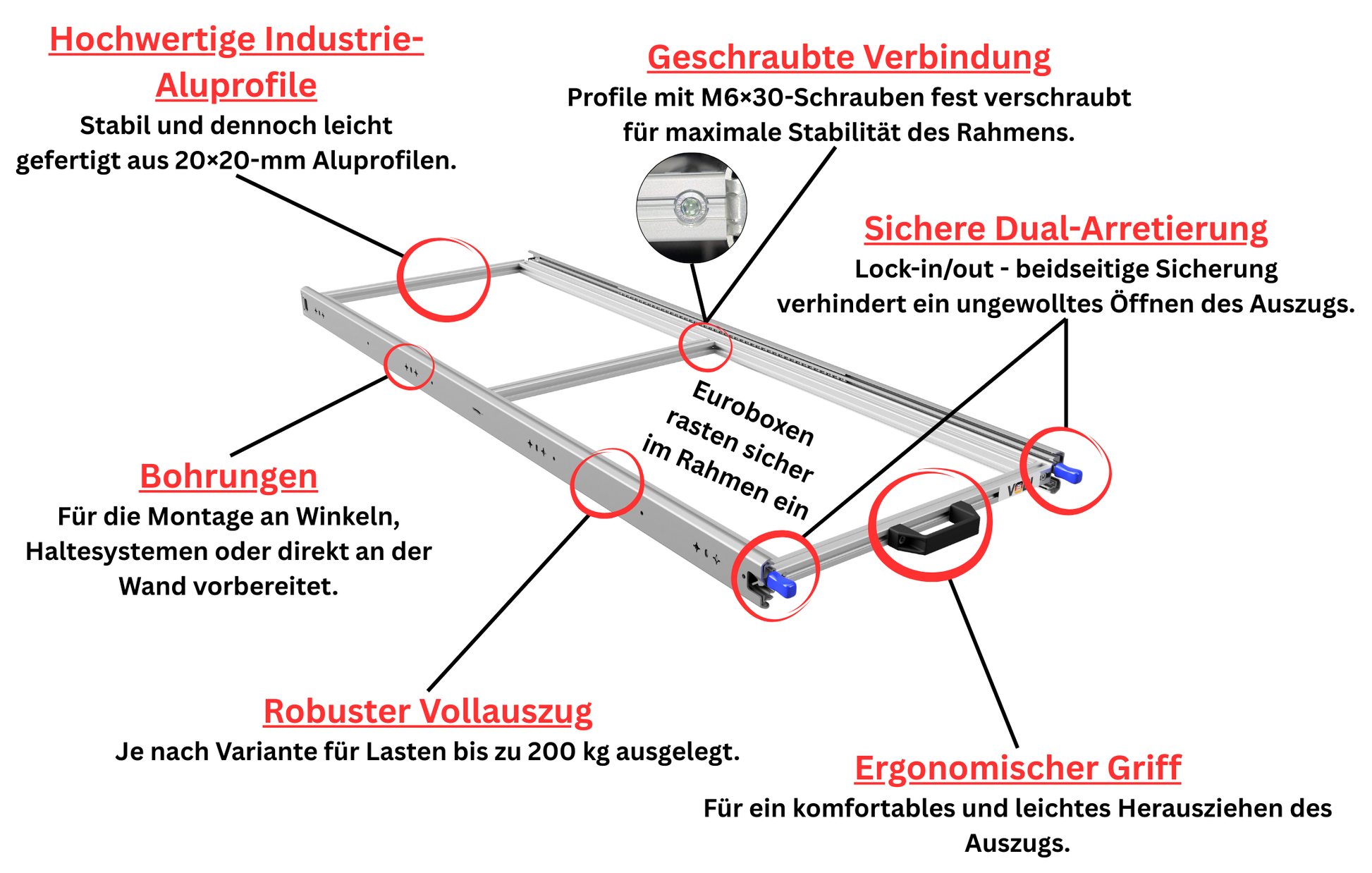 Hochwertige Industrie-Aluprofile

Stabil und dennoch leicht gefertigt aus 20×20-mm Aluprofilen.

Geschraubte Verbindung

Profile mit M6×30-Schrauben fest verschraubt für maximale Stabilität des Rahmens.

Sichere Dual-Arretierung

Lock-in/out - beidseitige Sicherung verhindert ein ungewolltes Öffnen des Auszugs.

Euroboxen rasten sicher im Rahmen ein

Bohrungen

Für die Montage an Winkeln, Haltesystemen oder direkt an der Wand vorbereitet.

Robuster Vollauszug

Je nach Variante für Lasten bis zu 200 kg ausgelegt.

Ergonomischer Griff

Für ein komfortables und leichtes Herausziehen des Auszugs.